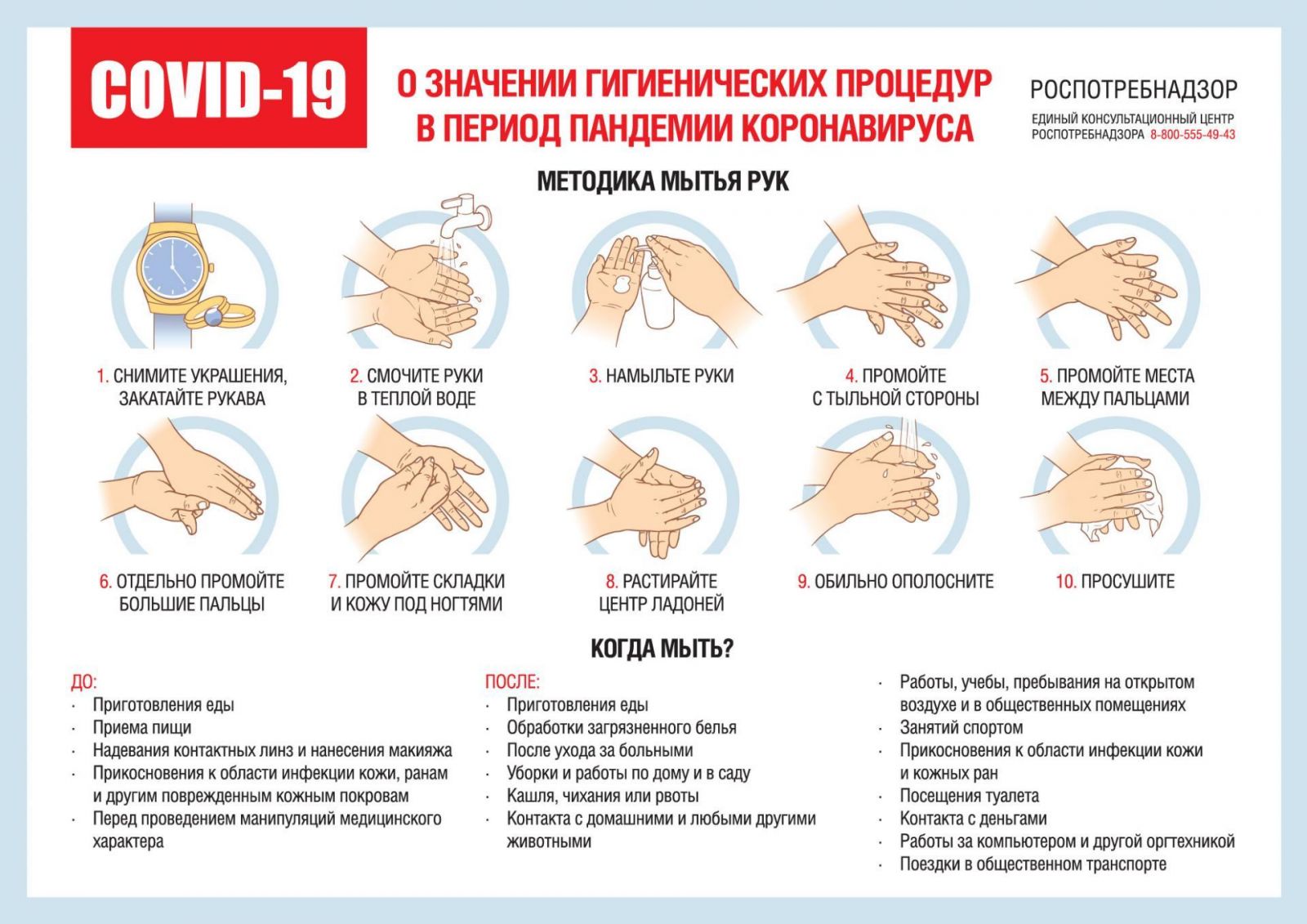 COVID-19

О ЗНАЧЕНИИ ГИГИЕНИЧЕСКИХ ПРОЦЕДУР В ПЕРИОД ПАНДЕМИИ КОРОНАВИРУСА

РОСПОТРЕБНАДЗОР
ЕДИНЫЙ КОНСУЛЬТАЦИОННЫЙ ЦЕНТР РОСПОТРЕБНАДЗОРА 8-800-555-49-43

МЕТОДИКА МЫТЬЯ РУК

1. СНИМИТЕ УКРАШЕНИЯ, ЗАКАТАЙТЕ РУКАВА

2. СМОЧИТЕ РУКИ В ТЕПЛОЙ ВОДЕ

3. НАМЫЛЬТЕ РУКИ

4. ПРОМОЙТЕ С ТЫЛЬНОЙ СТОРОНЫ

5. ПРОМОЙТЕ МЕСТА МЕЖДУ ПАЛЬЦАМИ

6. ОТДЕЛЬНО ПРОМОЙТЕ БОЛЬШИЕ ПАЛЬЦЫ

7. ПРОМОЙТЕ СКЛАДКИ И КОЖУ ПОД НОГТЯМИ

8. РАСТИРАЙТЕ ЦЕНТР ЛАДОНЕЙ

9. ОБИЛЬНО ОПОЛОСНИТЕ

10. ПРОСУШИТЕ

КОГДА МЫТЬ?

ДО:
· Приготовления еды
· Приема пищи
· Надевания контактных линз и нанесения макияжа
· Прикосновения к области инфекции кожи, ранам и другим поврежденным кожным покровам
· Перед проведением манипуляций медицинского характера

ПОСЛЕ:
· Приготовления еды
· Обработки загрязненного белья
· После ухода за больными
· Уборки и работы по дому и в саду
· Кашля, чихания или рвоты
· Контакта с домашними и любыми другими животными

· Работы, учебы, пребывания на открытом воздухе и в общественных помещениях
· Занятий спортом
· Прикосновения к области инфекции кожи и кожных ран
· Посещения туалета
· Контакта с деньгами
· Работы за компьютером и другой оргтехникой
· Поездки в общественном транспорте